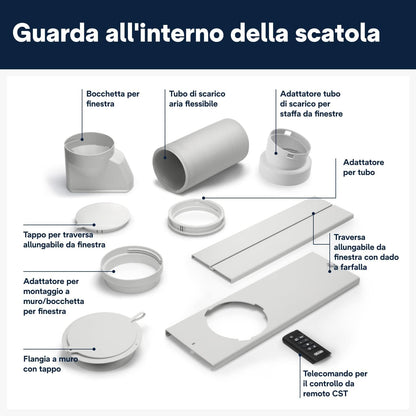 Guarda all'interno della scatola

Bocchetta per finestra

Tubo di scarico aria flessibile

Adattatore tubo di scarico per staffa da finestre

Adattatore per tubo

Tappo per traversa allungabile da finestra

Traversa allungabile da finestra con dado a farfalla

Adattatore per montaggio a muro/bocchetta per finestra

Flangia a muro con tappo

Telecomando per il controllo da remoto CST